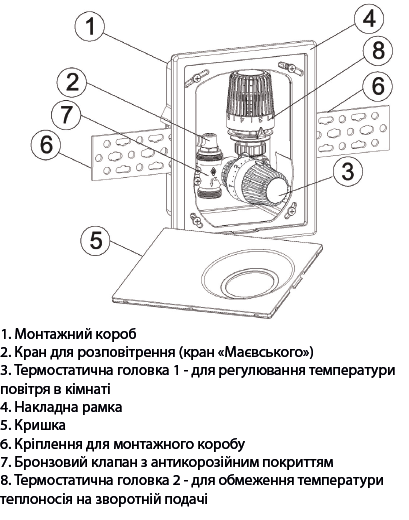 1
4
8
2
6
7
6
3
5

1. Монтажний короб
2. Кран для розповітрення (кран «Маєвського»)
3. Термостатична головка 1 - для регулювання температури повітря в кімнаті
4. Накладна рамка
5. Кришка
6. Кріплення для монтажного коробу
7. Бронзовий клапан з антикорозійним покриттям
8. Термостатична головка 2 - для обмеження температури теплоносія на зворотній подачі